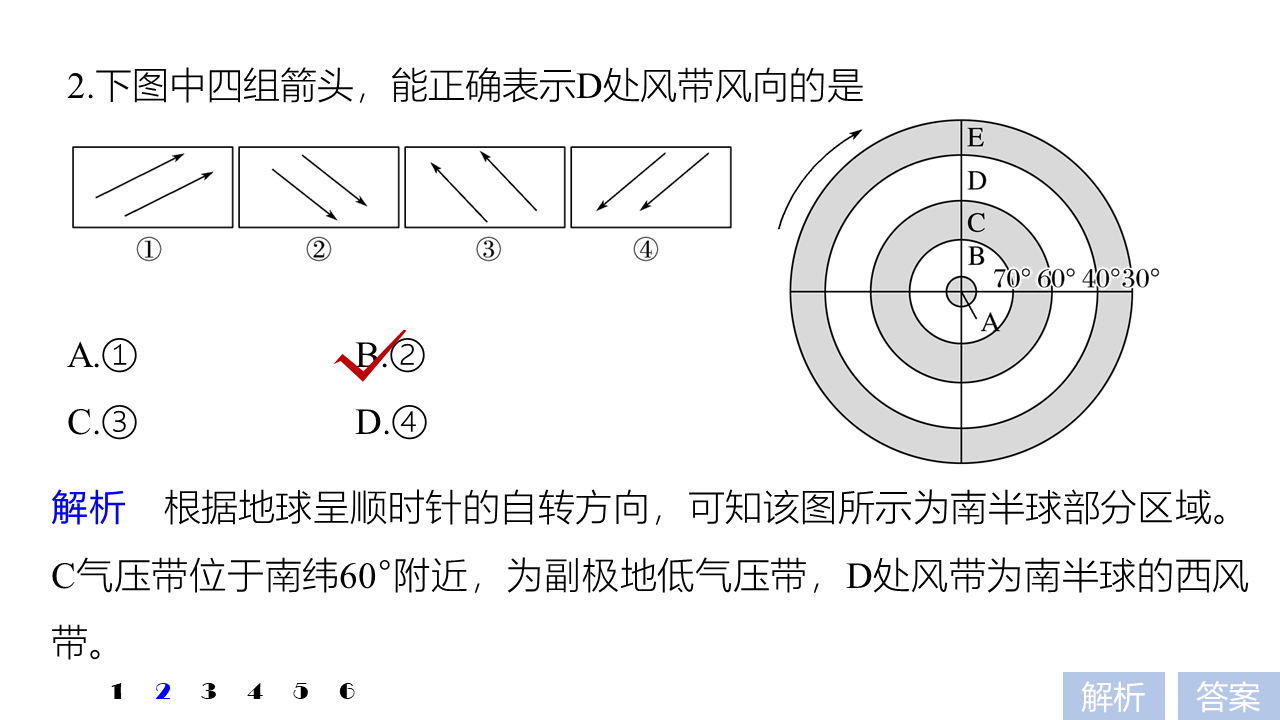 2.下图中四组箭头，能正确表示D处风带风向的是

①　②　③　④

E
D
C
B
70° 60° 40°30°
A

A.①　B.②

C.③　D.④

解析　根据地球呈顺时针的自转方向，可知该图所示为南半球部分区域。C气压带位于南纬60°附近，为副极地低气压带，D处风带为南半球的西风带。

1　2　3　4　5　6

解析　答案